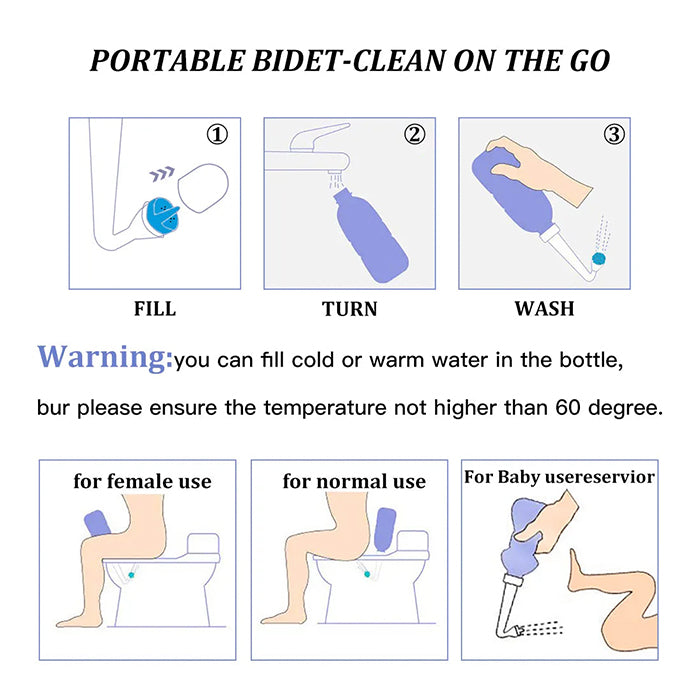 PORTABLE BIDET-CLEAN ON THE GO

①

②

③

FILL

TURN

WASH

Warning:you can fill cold or warm water in the bottle, bur please ensure the temperature not higher than 60 degree.

for female use

for normal use

For Baby usereservior