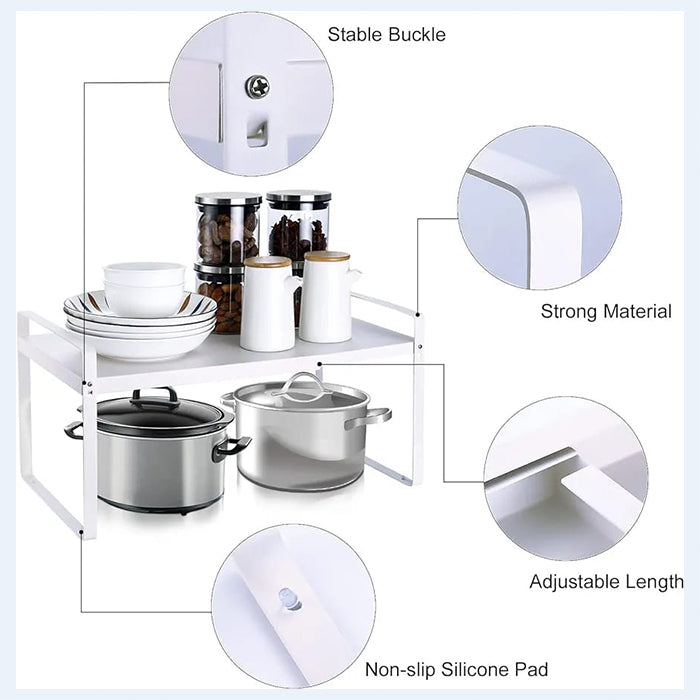 Stable Buckle

Strong Material

Adjustable Length

Non-slip Silicone Pad