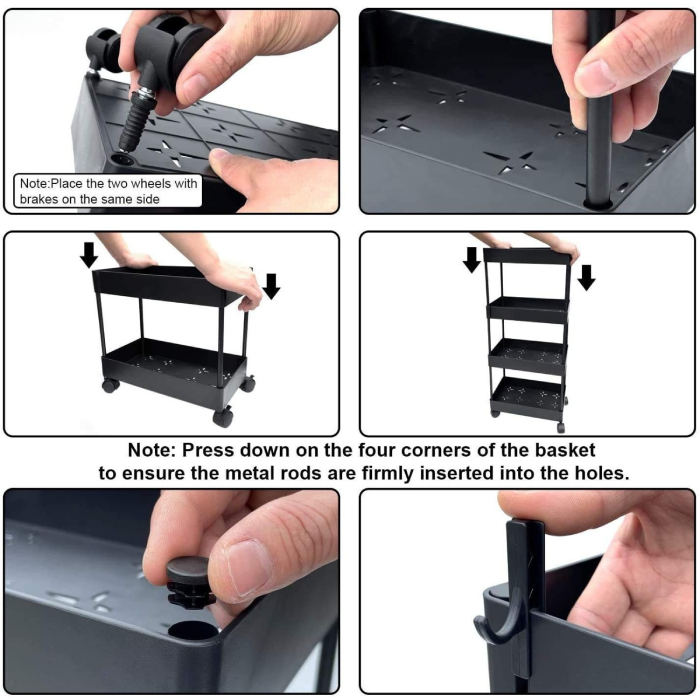 Note:Place the two wheels with brakes on the same side

Note: Press down on the four corners of the basket to ensure the metal rods are firmly inserted into the holes.