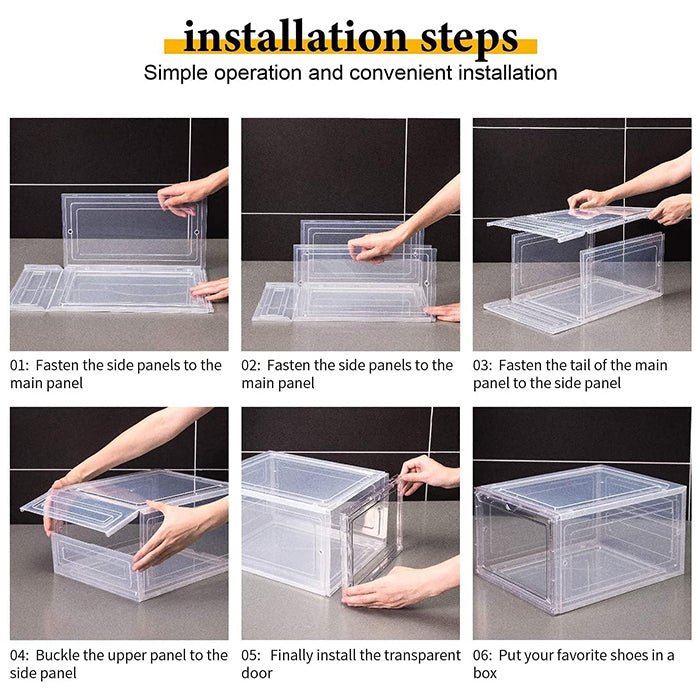 installation steps
Simple operation and convenient installation

01: Fasten the side panels to the main panel

02: Fasten the side panels to the main panel

03: Fasten the tail of the main panel to the side panel

04: Buckle the upper panel to the side panel

05: Finally install the transparent door

06: Put your favorite shoes in a box