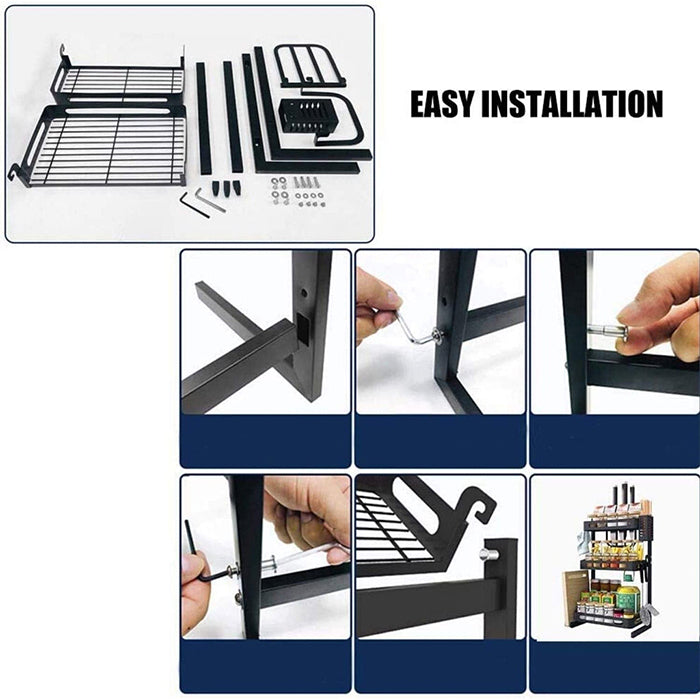 EASY INSTALLATION