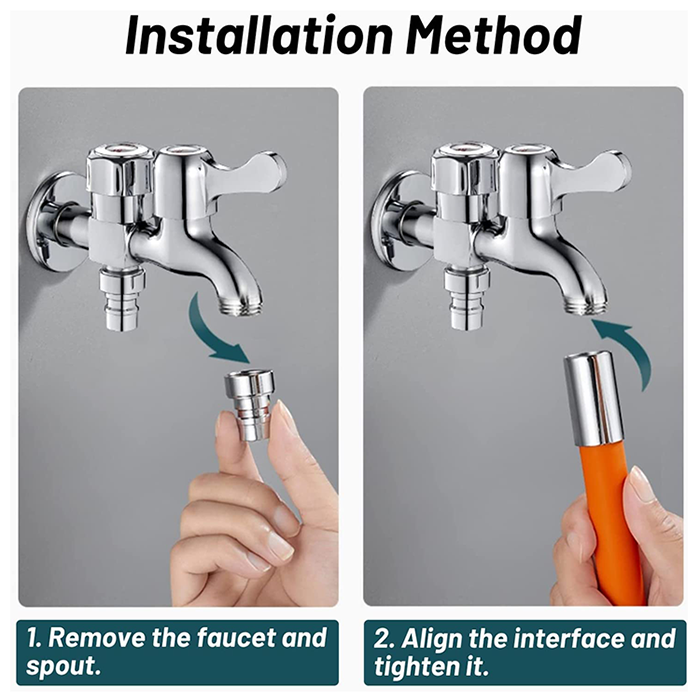 Installation Method

1. Remove the faucet and spout.

2. Align the interface and tighten it.