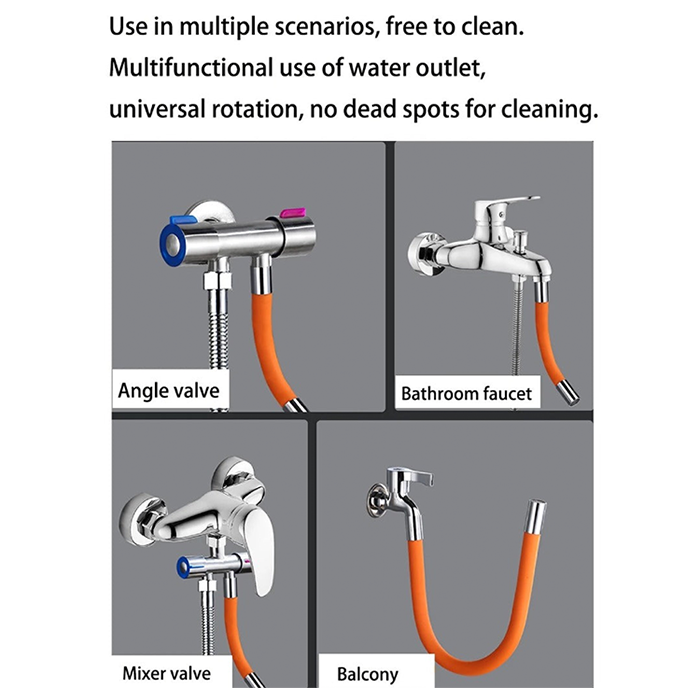 Use in multiple scenarios, free to clean.
Multifunctional use of water outlet,
universal rotation, no dead spots for cleaning.

Angle valve

Bathroom faucet

Mixer valve

Balcony