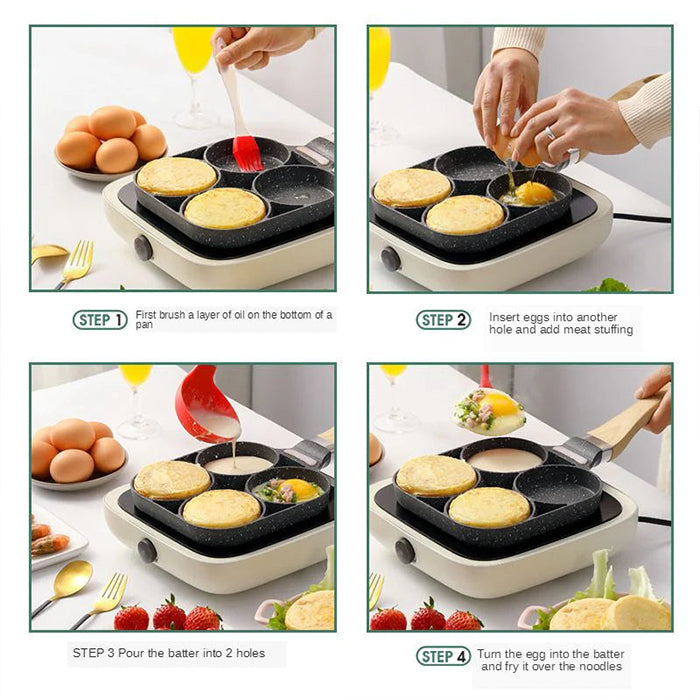 STEP 1 First brush a layer of oil on the bottom of a pan

STEP 2 Insert eggs into another hole and add meat stuffing

STEP 3 Pour the batter into 2 holes

STEP 4 Turn the egg into the batter and fry it over the noodles