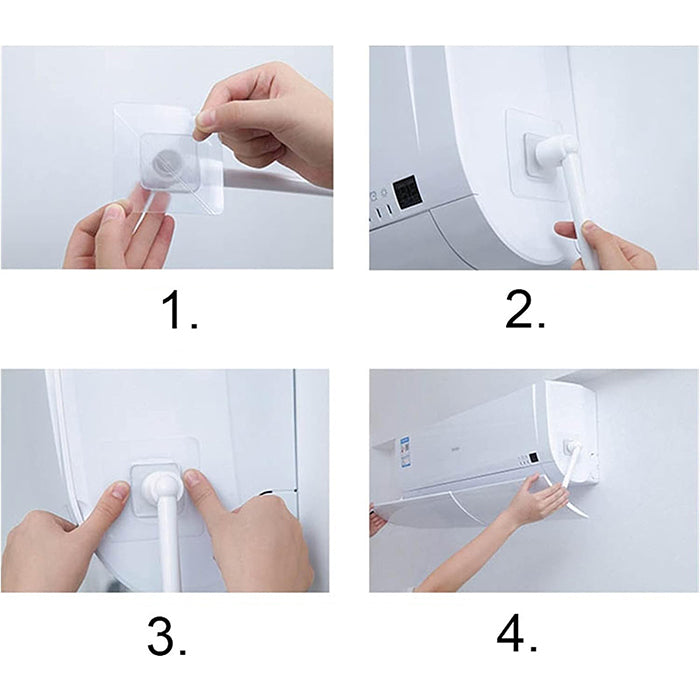 1.

2.

3.

4.