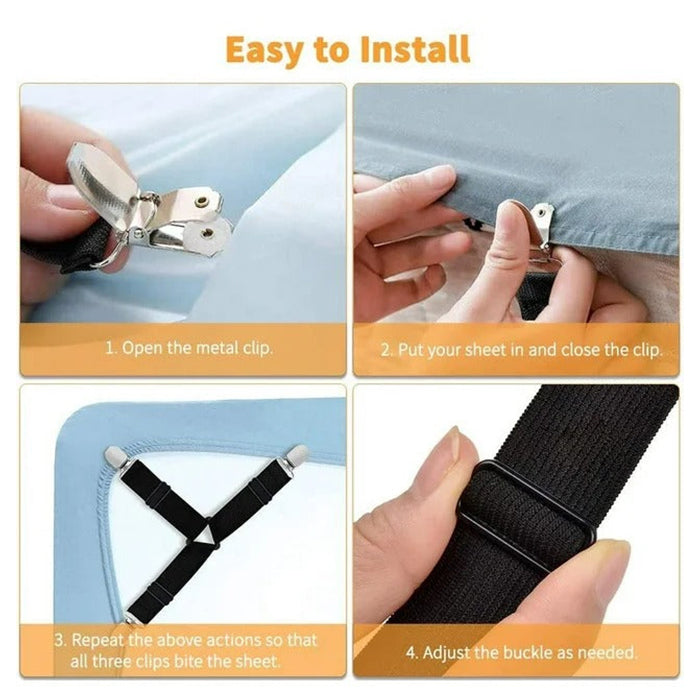 Easy to Install

1. Open the metal clip.

2. Put your sheet in and close the clip.

3. Repeat the above actions so that all three clips bite the sheet.

4. Adjust the buckle as needed.