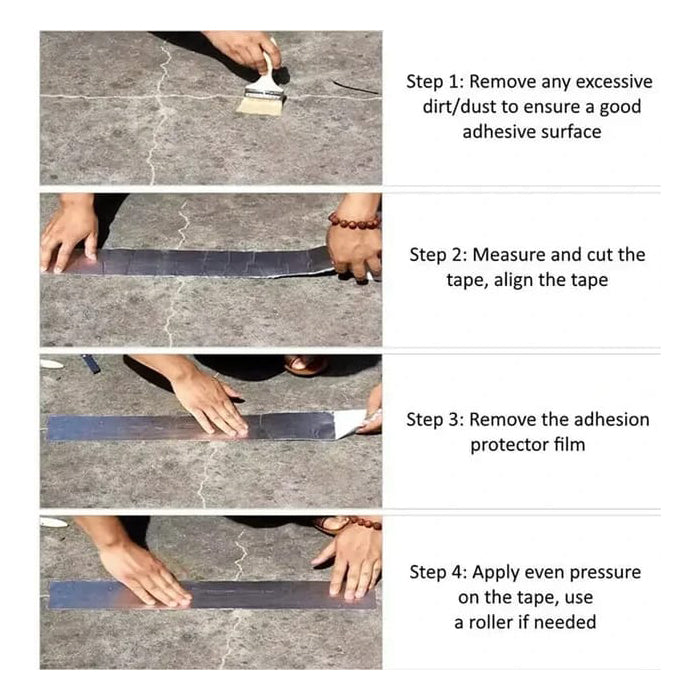 Step 1: Remove any excessive dirt/dust to ensure a good adhesive surface

Step 2: Measure and cut the tape, align the tape

Step 3: Remove the adhesion protector film

Step 4: Apply even pressure on the tape, use a roller if needed