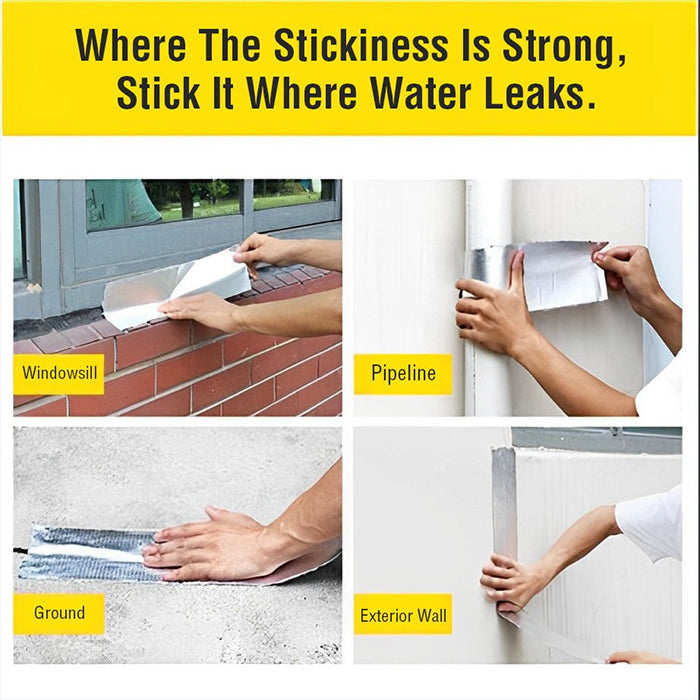 Where The Stickiness Is Strong, Stick It Where Water Leaks.

Windowsill

Pipeline

Ground

Exterior Wall