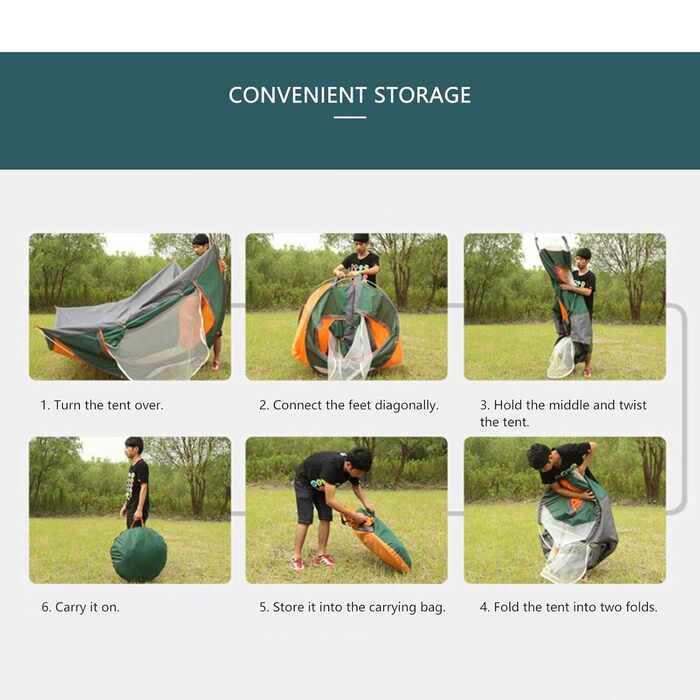 CONVENIENT STORAGE

1. Turn the tent over.

2. Connect the feet diagonally.

3. Hold the middle and twist the tent.

6. Carry it on.

5. Store it into the carrying bag.

4. Fold the tent into two folds.