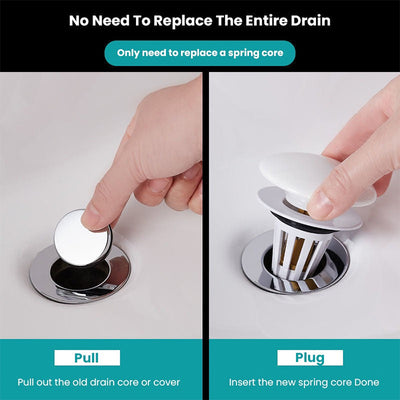 No Need To Replace The Entire Drain

Only need to replace a spring core

Pull

Pull out the old drain core or cover

Plug

Insert the new spring core Done