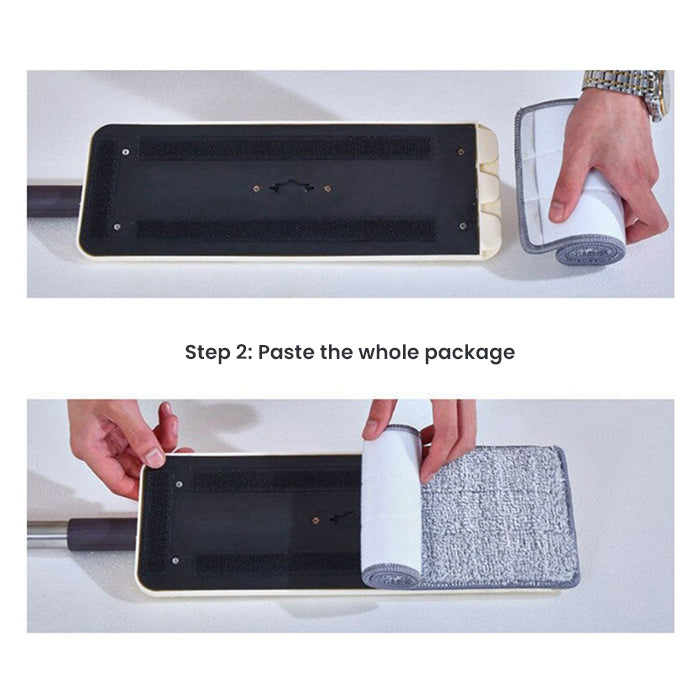 Step 2: Paste the whole package