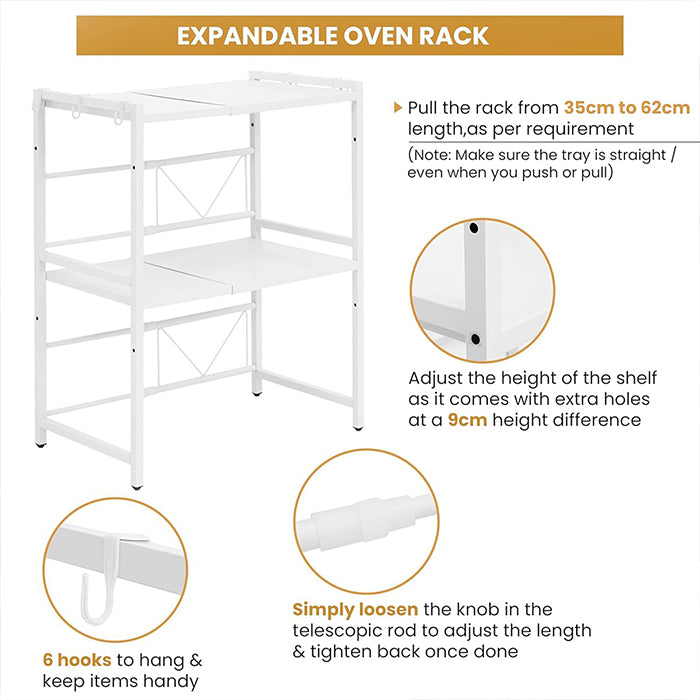 EXPANDABLE OVEN RACK

Pull the rack from 35cm to 62cm length,as per requirement

(Note: Make sure the tray is straight / even when you push or pull)

Adjust the height of the shelf as it comes with extra holes at a 9cm height difference

Simply loosen the knob in the telescopic rod to adjust the length & tighten back once done

6 hooks to hang & keep items handy