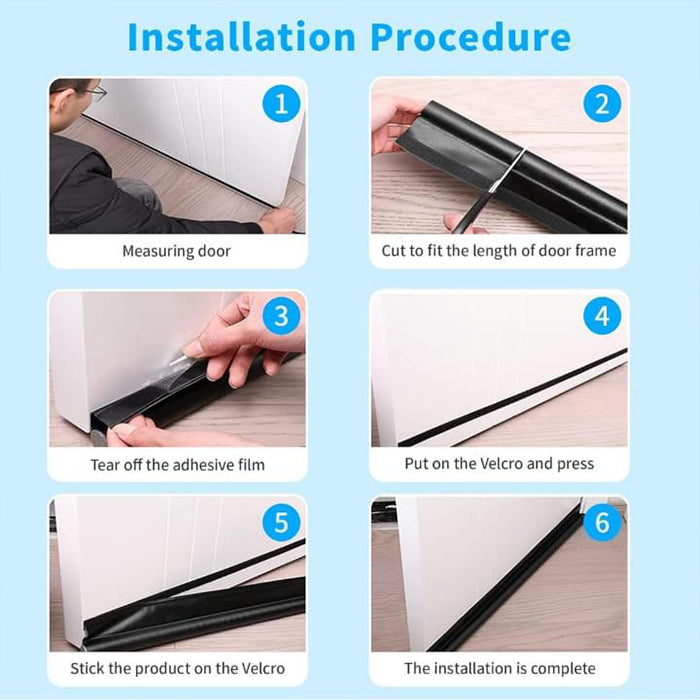 Installation Procedure

1
Measuring door

2
Cut to fit the length of door frame

3
Tear off the adhesive film

4
Put on the Velcro and press

5
Stick the product on the Velcro

6
The installation is complete