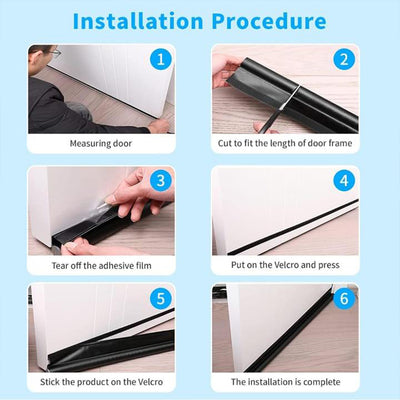 Installation Procedure

1

Measuring door

2

Cut to fit the length of door frame

3

Tear off the adhesive film

4

Put on the Velcro and press

5

Stick the product on the Velcro

6

The installation is complete