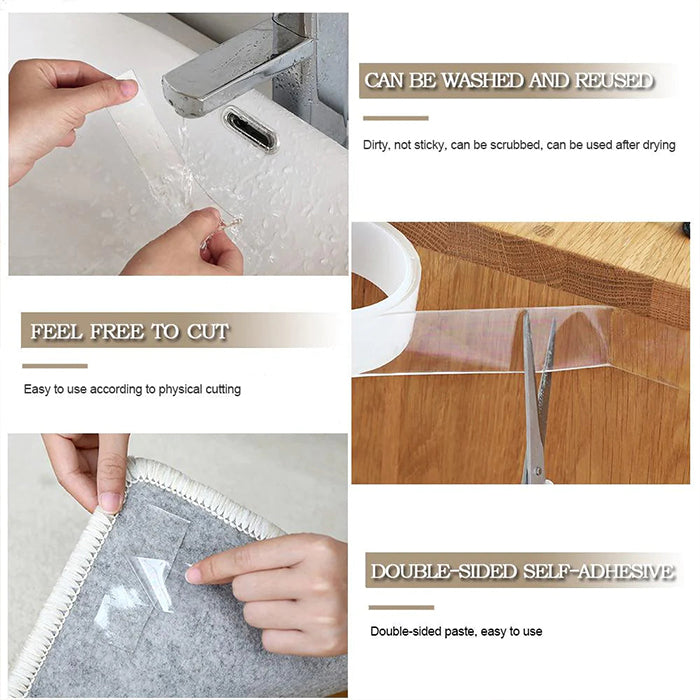 CAN BE WASHED AND REUSED

Dirty, not sticky, can be scrubbed, can be used after drying

FEEL FREE TO CUT

Easy to use according to physical cutting

DOUBLE-SIDED SELF-ADHESIVE

Double-sided paste, easy to use