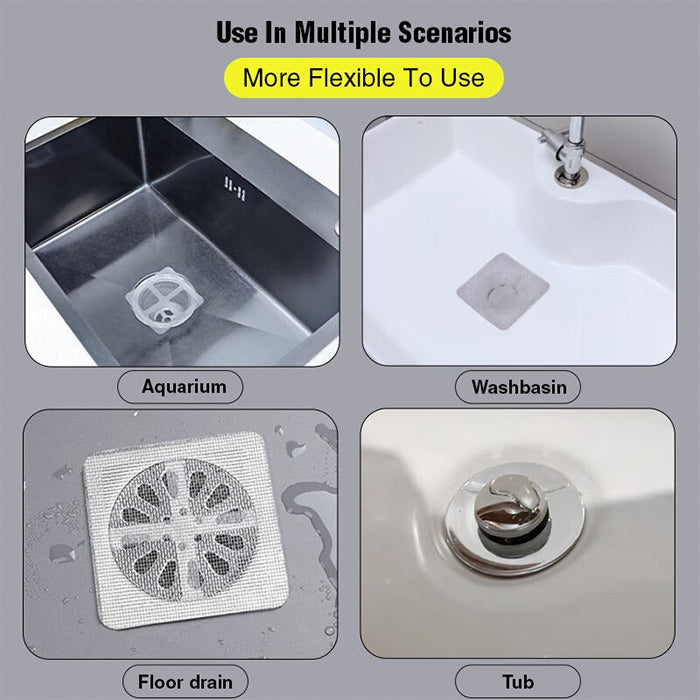 Use In Multiple Scenarios
More Flexible To Use

Aquarium

Washbasin

Floor drain

Tub