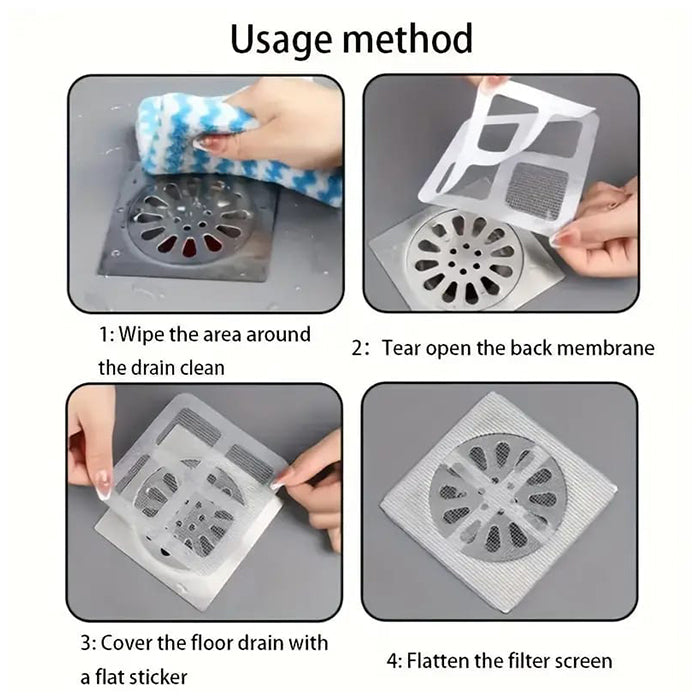 Usage method

1: Wipe the area around the drain clean

2: Tear open the back membrane

3: Cover the floor drain with a flat sticker

4: Flatten the filter screen