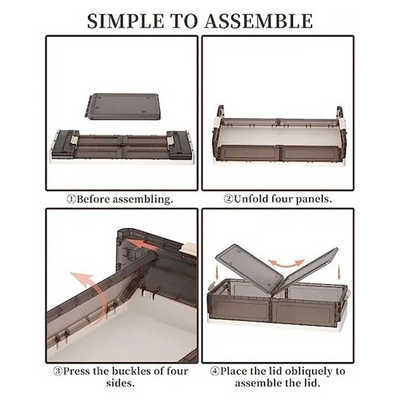 SIMPLE TO ASSEMBLE

①Before assembling.

②Unfold four panels.

③Press the buckles of four sides.

④Place the lid obliquely to assemble the lid.