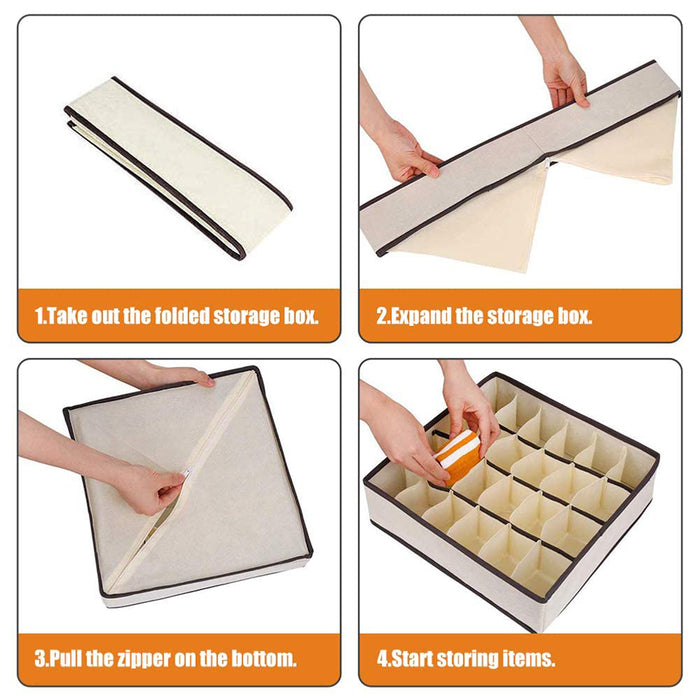 1.Take out the folded storage box.

2.Expand the storage box.

3.Pull the zipper on the bottom.

4.Start storing items.