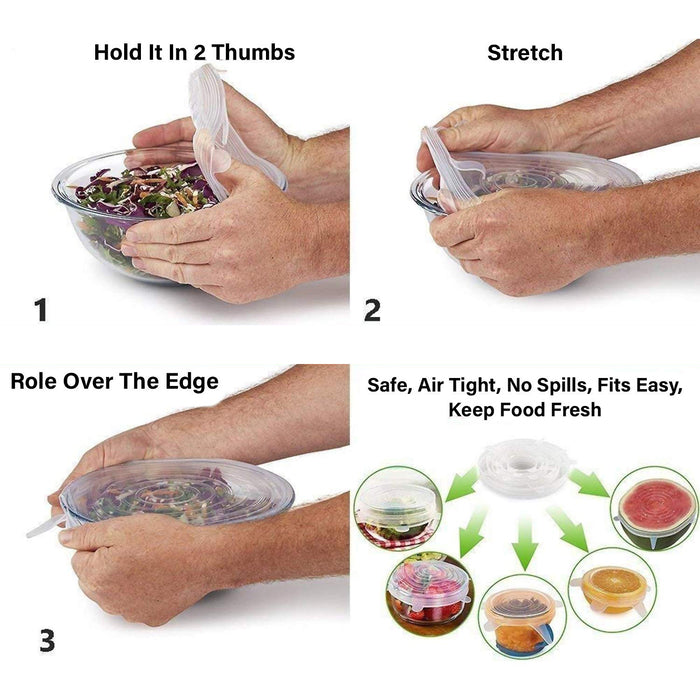 Hold It In 2 Thumbs

1

Stretch

2

Role Over The Edge

3

Safe, Air Tight, No Spills, Fits Easy, Keep Food Fresh