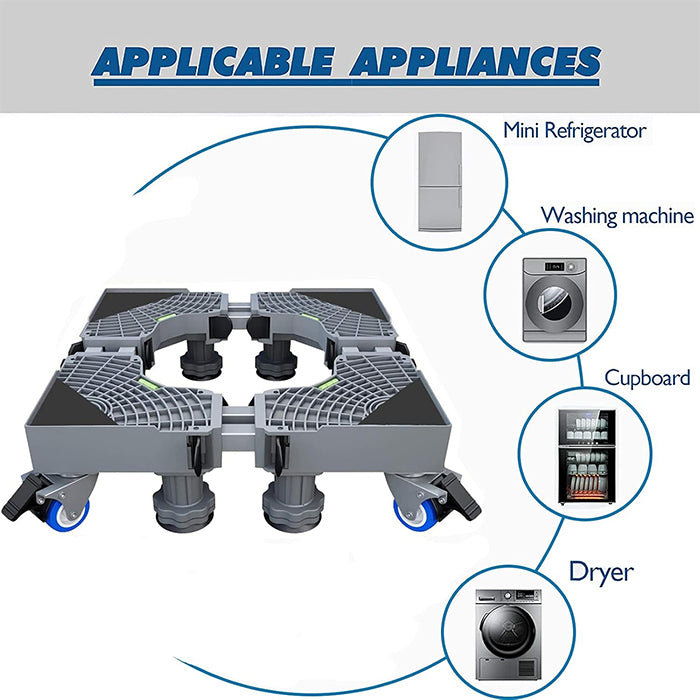 APPLICABLE APPLIANCES

Mini Refrigerator

Washing machine

Cupboard

Dryer