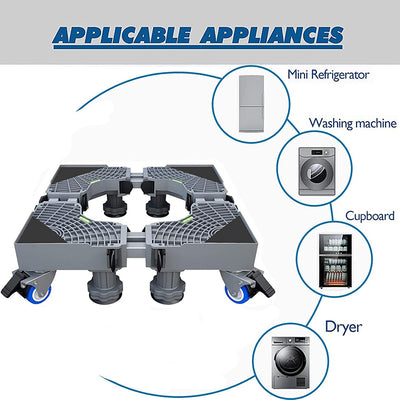 APPLICABLE APPLIANCES

Mini Refrigerator

Washing machine

Cupboard

Dryer