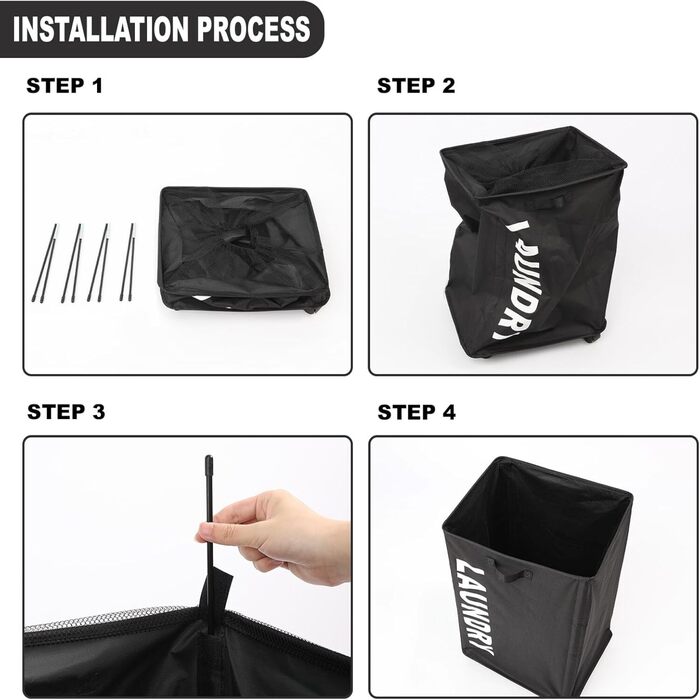 INSTALLATION PROCESS

STEP 1

STEP 2

LAUNDRY

STEP 3

STEP 4

LAUNDRY