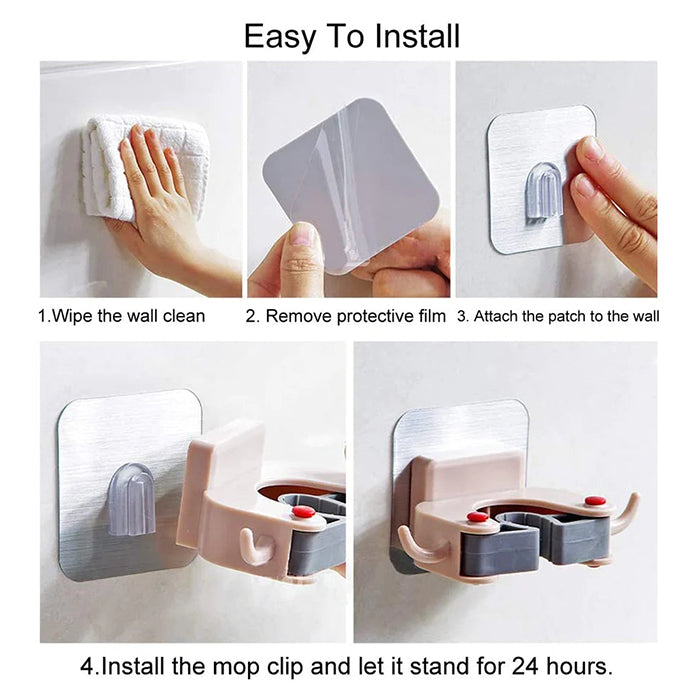 Easy To Install

1.Wipe the wall clean

2. Remove protective film

3. Attach the patch to the wall

4.Install the mop clip and let it stand for 24 hours.