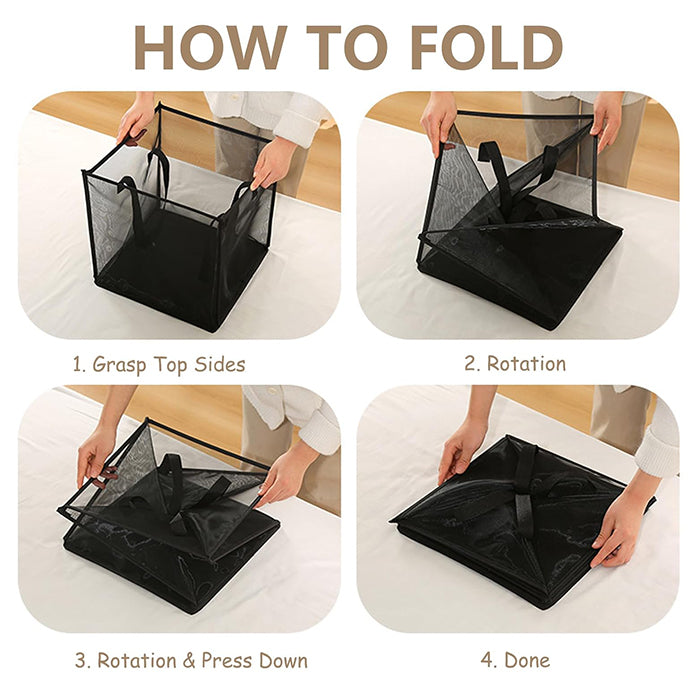 HOW TO FOLD

1. Grasp Top Sides

2. Rotation

3. Rotation & Press Down

4. Done