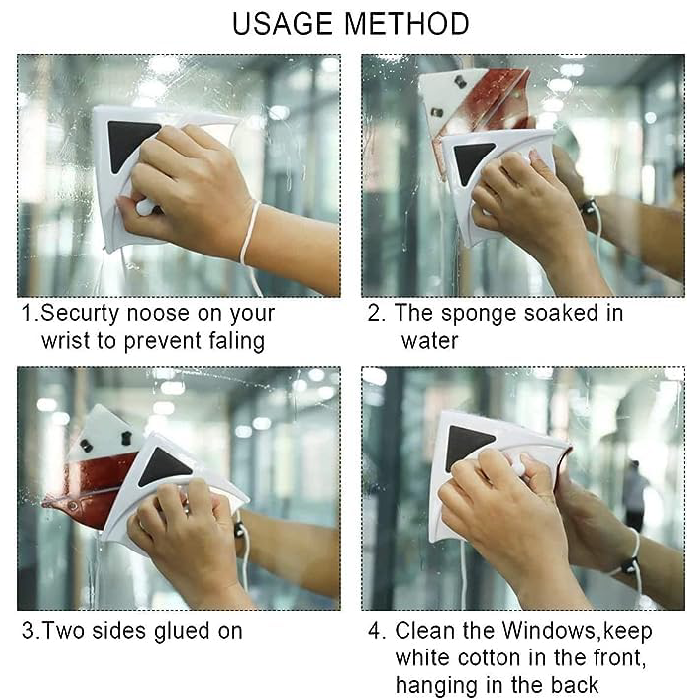 USAGE METHOD

1.Securty noose on your wrist to prevent faling

2. The sponge soaked in water

3.Two sides glued on

4. Clean the Windows,keep white cotton in the front, hanging in the back