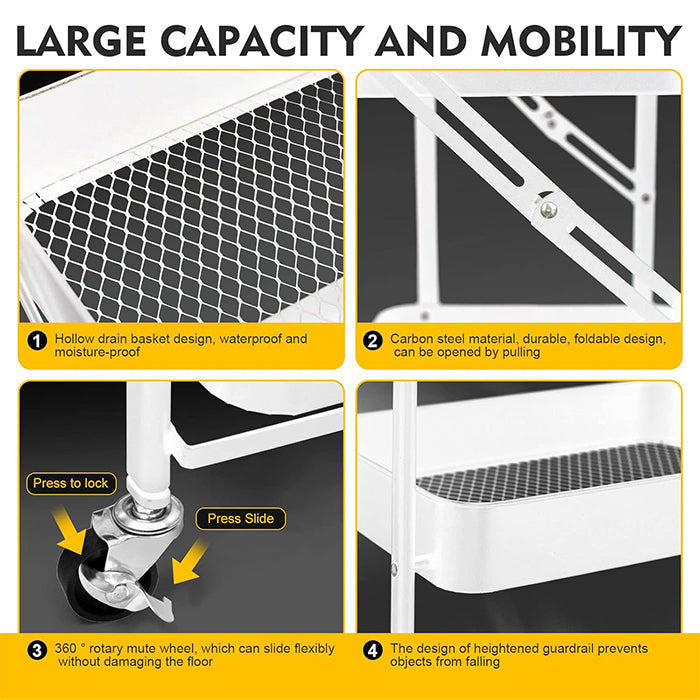 LARGE CAPACITY AND MOBILITY

1 Hollow drain basket design, waterproof and moisture-proof

2 Carbon steel material, durable, foldable design, can be opened by pulling

Press to lock

Press Slide

3 360 ° rotary mute wheel, which can slide flexibly without damaging the floor

4 The design of heightened guardrail prevents objects from falling