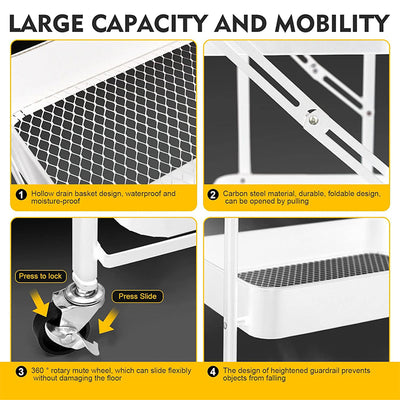 LARGE CAPACITY AND MOBILITY

1 Hollow drain basket design, waterproof and moisture-proof

2 Carbon steel material, durable, foldable design, can be opened by pulling

Press to lock

Press Slide

3 360 ° rotary mute wheel, which can slide flexibly without damaging the floor

4 The design of heightened guardrail prevents objects from falling