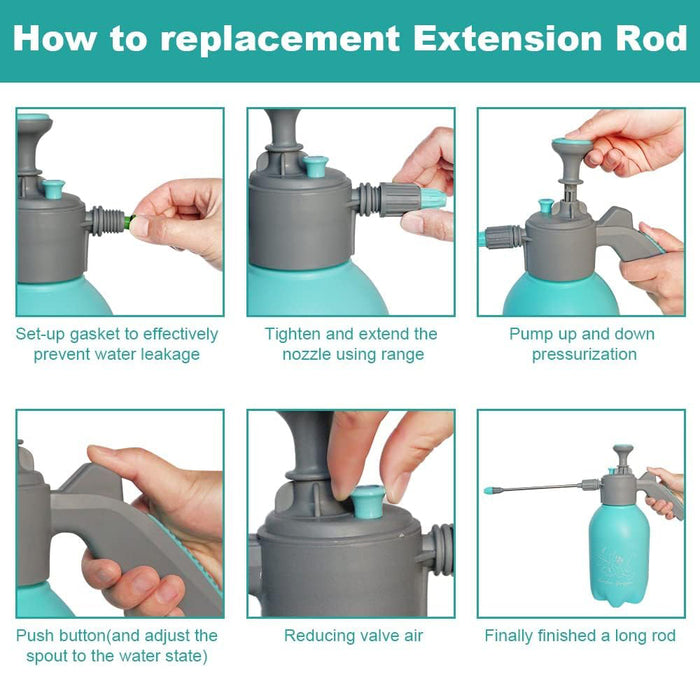 How to replacement Extension Rod

Set-up gasket to effectively prevent water leakage

Tighten and extend the nozzle using range

Pump up and down pressurization

Push button(and adjust the spout to the water state)

Reducing valve air

Finally finished a long rod