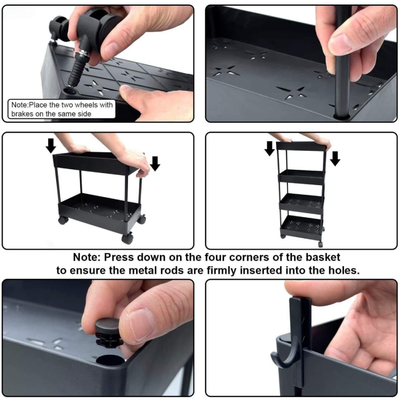 Note:Place the two wheels with brakes on the same side

Note: Press down on the four corners of the basket to ensure the metal rods are firmly inserted into the holes.