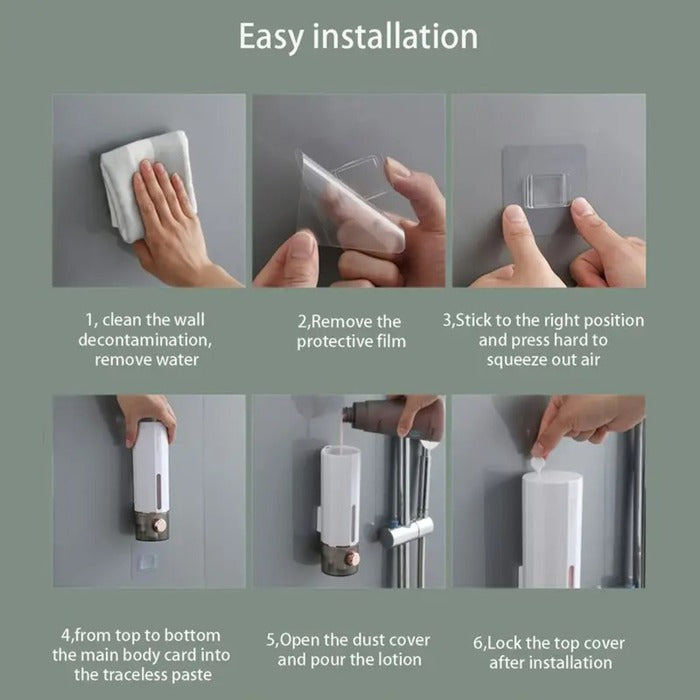 Easy installation

1, clean the wall decontamination, remove water

2,Remove the protective film

3,Stick to the right position and press hard to squeeze out air

4,from top to bottom the main body card into the traceless paste

5,Open the dust cover and pour the lotion

6,Lock the top cover after installation