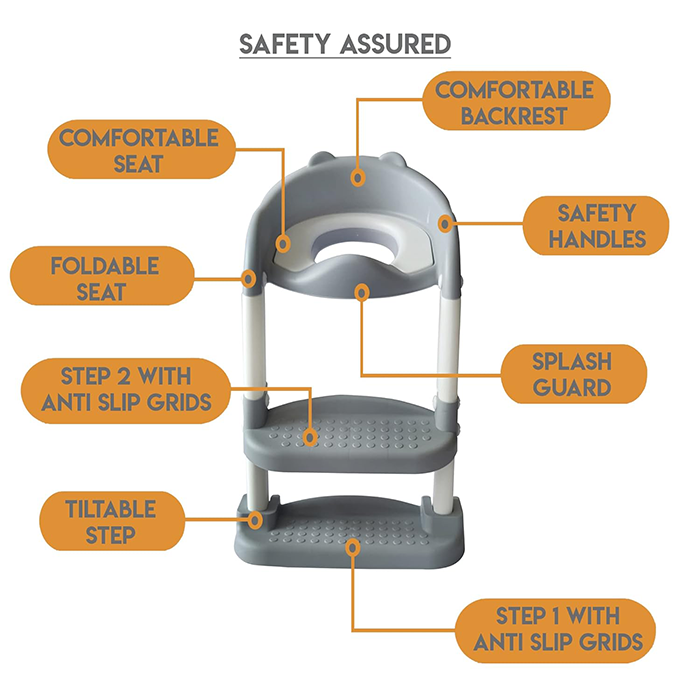 SAFETY ASSURED

COMFORTABLE BACKREST

COMFORTABLE SEAT

SAFETY HANDLES

FOLDABLE SEAT

SPLASH GUARD

STEP 2 WITH ANTI SLIP GRIDS

TILTABLE STEP

STEP 1 WITH ANTI SLIP GRIDS